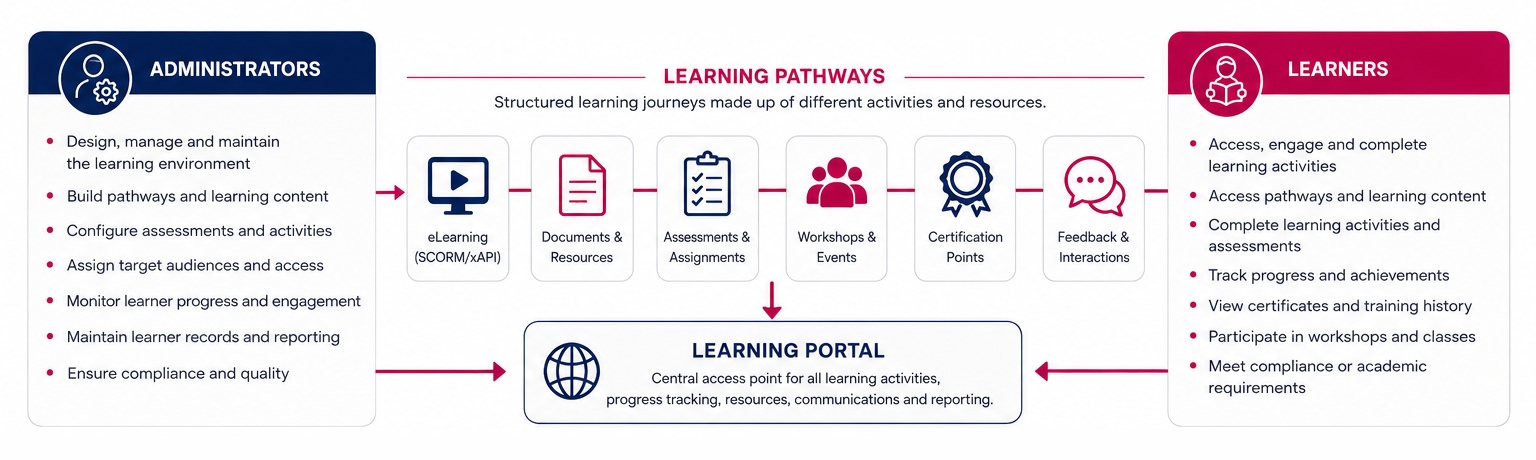 ADMINISTRATORS

- Design, manage and maintain the learning environment
- Build pathways and learning content
- Configure assessments and activities
- Assign target audiences and access
- Monitor learner progress and engagement
- Maintain learner records and reporting
- Ensure compliance and quality

LEARNING PATHWAYS

Structured learning journeys made up of different activities and resources.

eLearning (SCORM/xAPI)

Documents & Resources

Assessments & Assignments

Workshops & Events

Certification Points

Feedback & Interactions

LEARNING PORTAL

Central access point for all learning activities, progress tracking, resources, communications and reporting.

LEARNERS

- Access, engage and complete learning activities
- Access pathways and learning content
- Complete learning activities and assessments
- Track progress and achievements
- View certificates and training history
- Participate in workshops and classes
- Meet compliance or academic requirements